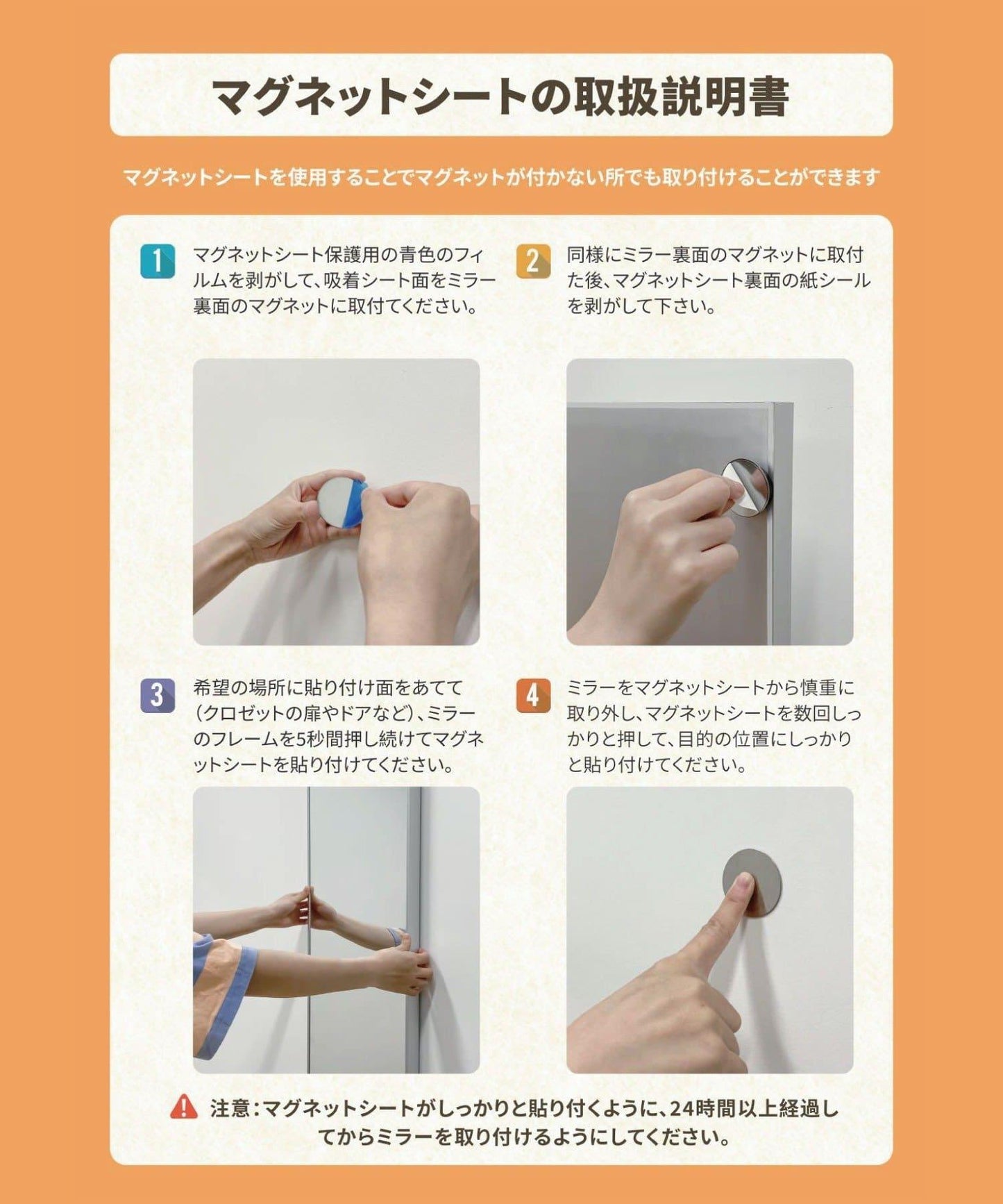 マグネットシートの取扱説明書

マグネットシートを使用することでマグネットが付かない所でも取り付けることができます

1 マグネットシート保護用の青色のフィルムを剥がして、吸着シート面をミラー裏面のマグネットに取付てください。

2 同様にミラー裏面のマグネットに取付た後、マグネットシート裏面の紙シールを剥がして下さい。

3 希望の場所に貼り付け面をあてて（クロゼットの扉やドアなど）、ミラーのフレームを5秒間押し続けてマグネットシートを貼り付けてください。

4 ミラーをマグネットシートから慎重に取り外し、マグネットシートを数回しっかりと押して、目的の位置にしっかりと貼り付けてください。

注意：マグネットシートがしっかりと貼り付くように、24時間以上経過してからミラーを取り付けるようにしてください。