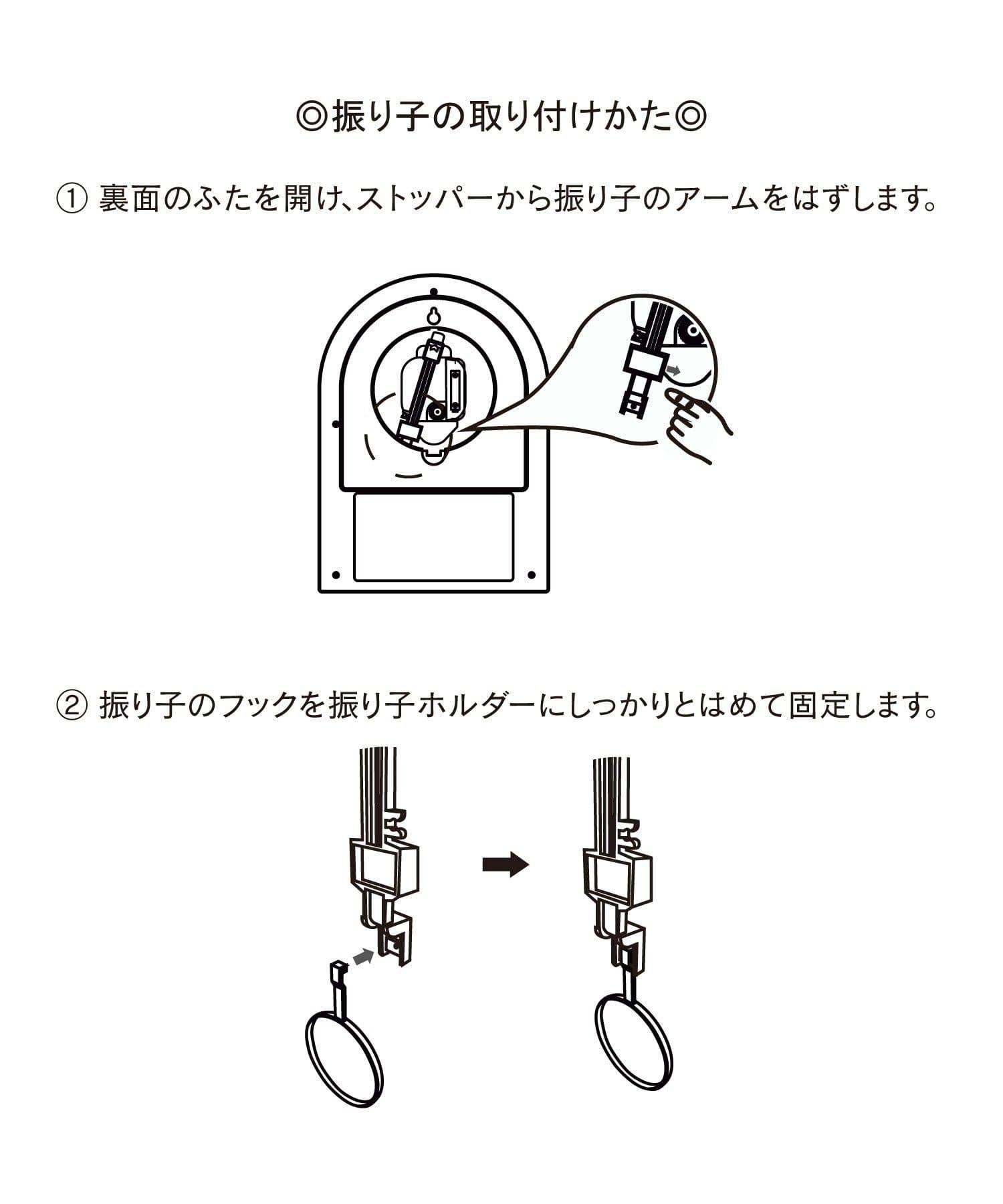 ◎振り子の取り付けかた◎

① 裏面のふたを開け、ストッパーから振り子のアームをはずします。

② 振り子のフックを振り子ホルダーにしっかりとはめて固定します。