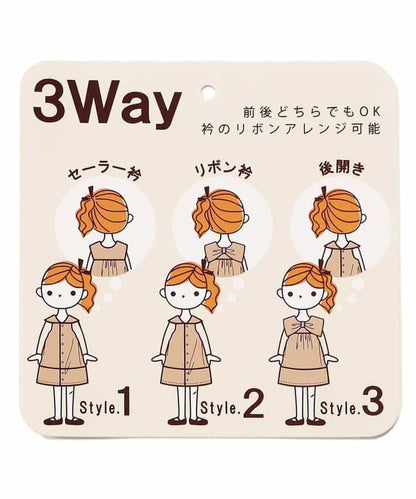 3Way

前後どちらでもOK
衿のリボンアレンジ可能

セーラー衿

リボン衿

後開き

Style.1

Style.2

Style.3