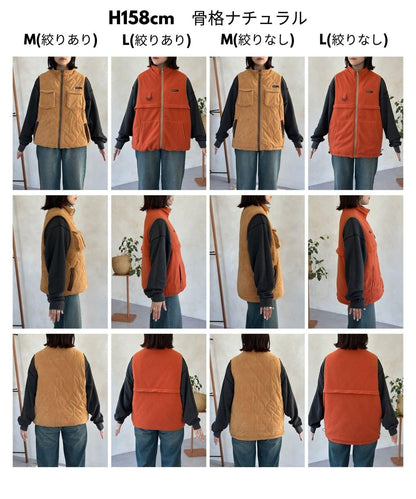 H158cm　骨格ナチュラル

M(絞りあり)　L(絞りあり)　M(絞りなし)　L(絞りなし)