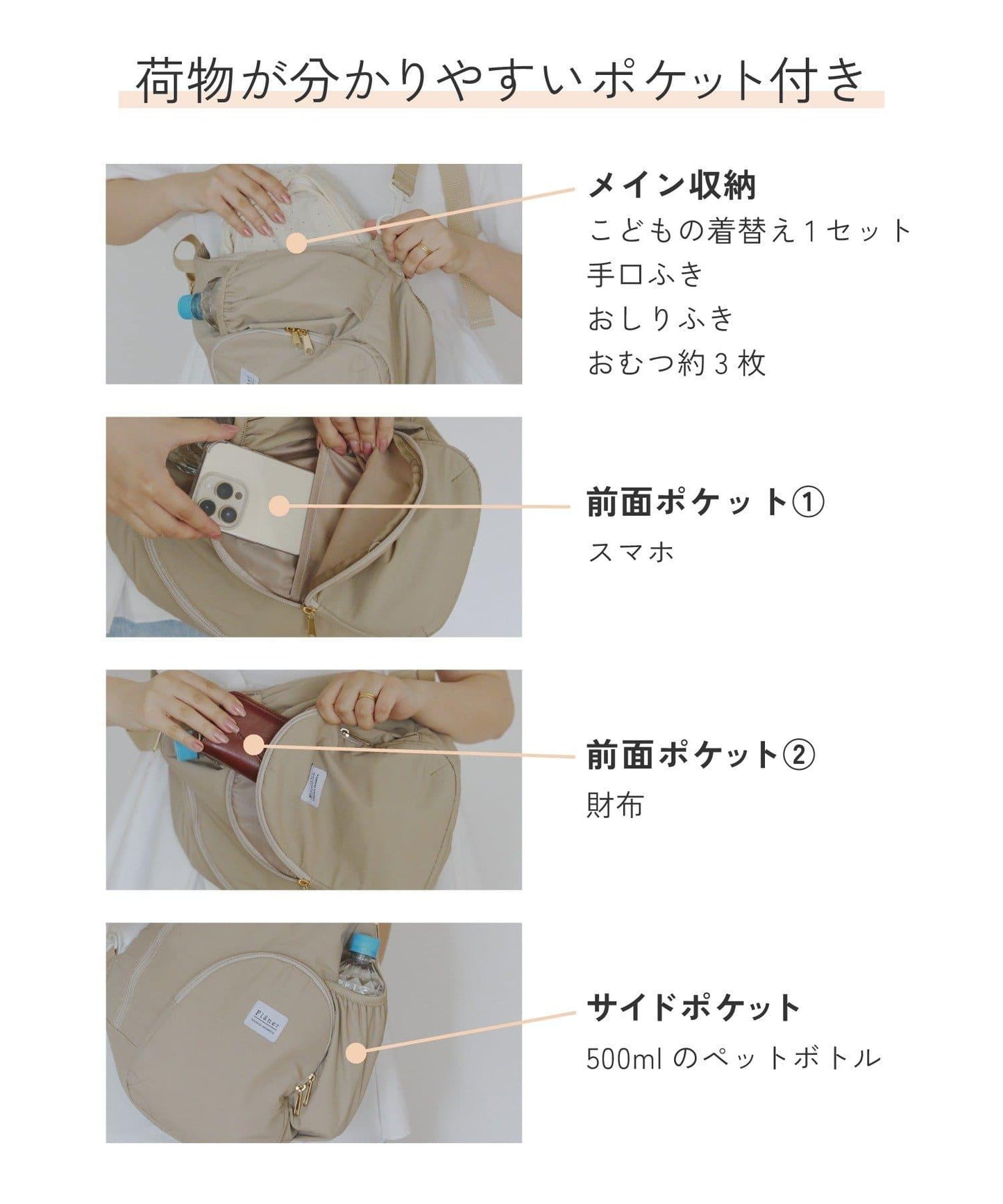 荷物が分かりやすいポケット付き

メイン収納
こどもの着替え1セット
手口ふき
おしりふき
おむつ約3枚

前面ポケット①
スマホ

前面ポケット②
財布

Flâner

サイドポケット
500ml のペットボトル